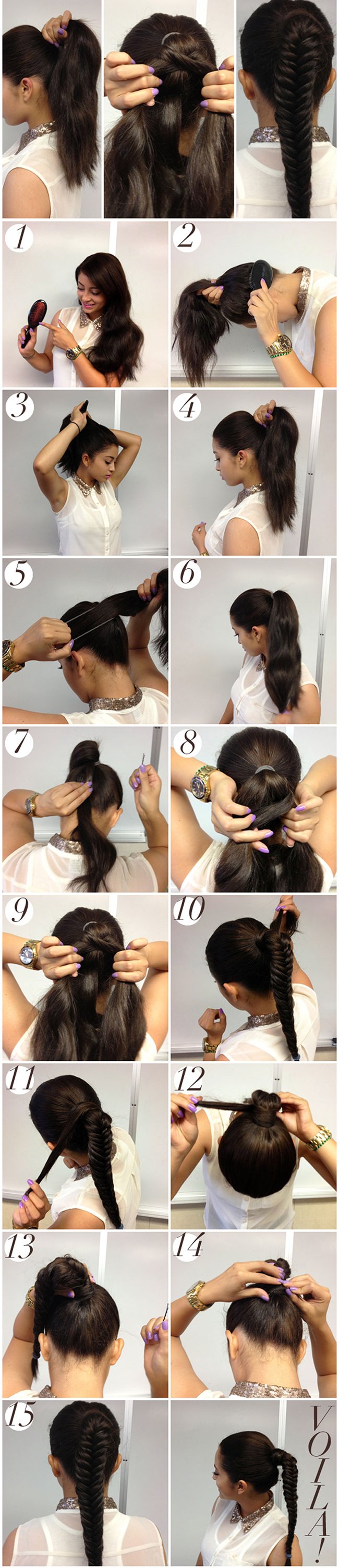 1
2
3
4
5
6
7
8
9
10
11
12
13
14
15
VOILA!