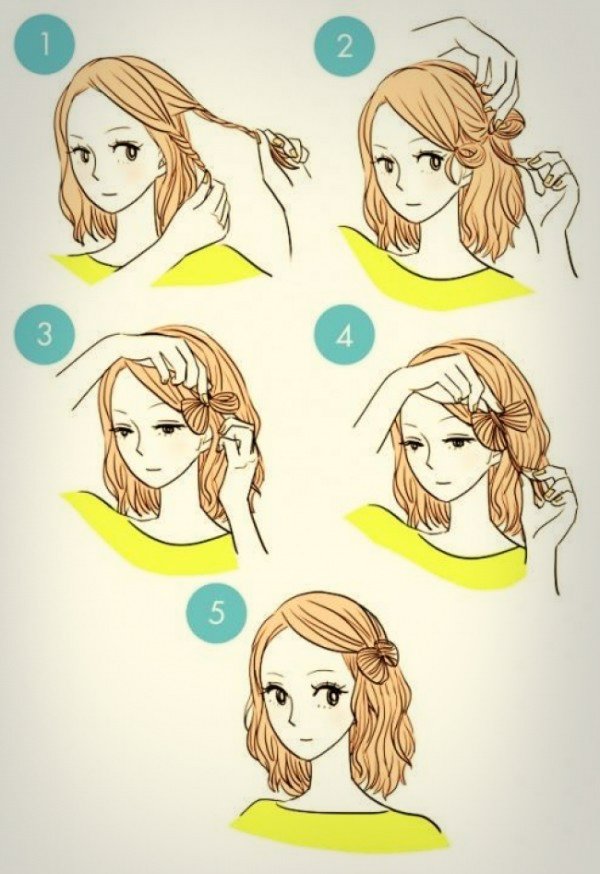 1
2
3
4
5