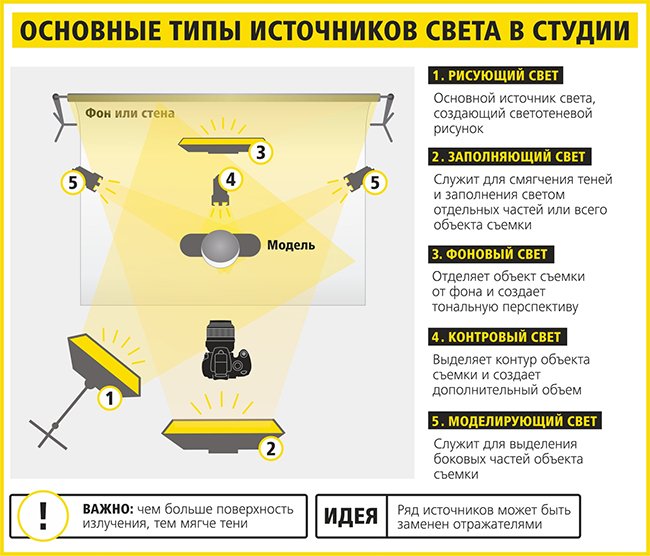 ОСНОВНЫЕ ТИПЫ ИСТОЧНИКОВ СВЕТА В СТУДИИ

Фон или стена

3

5

4

5

Модель

1

2

1. РИСУЮЩИЙ СВЕТ

Основной источник света, создающий светотеневой рисунок

2. ЗАПОЛНЯЮЩИЙ СВЕТ

Служит для смягчения теней и заполнения светом отдельных частей или всего объекта съемки

3. ФОНОВЫЙ СВЕТ

Отделяет объект съемки от фона и создает тональную перспективу

4. КОНТРОВЫЙ СВЕТ

Выделяет контур объекта съемки и создает дополнительный объем

5. МОДЕЛИРУЮЩИЙ СВЕТ

Служит для выделения боковых частей объекта съемки

!

ВАЖНО: чем больше поверхность излучения, тем мягче тени

ИДЕЯ

Ряд источников может быть заменен отражателями