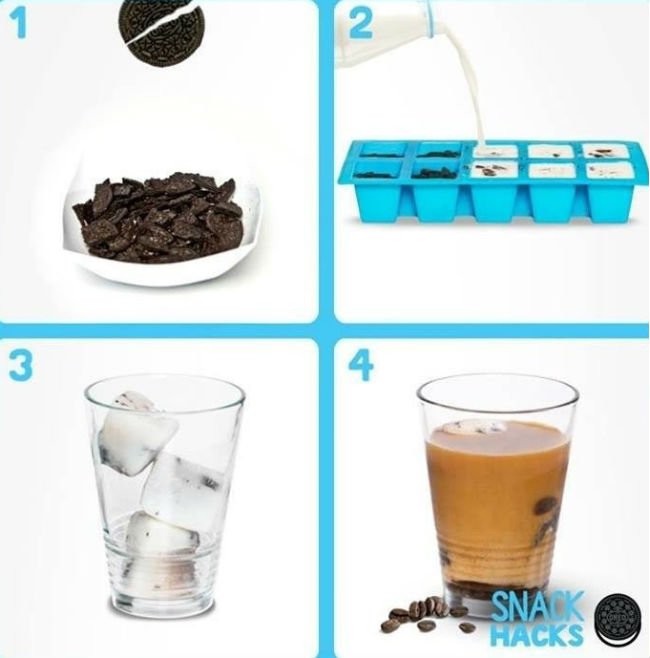 1

2

3

4

SNACK HACKS

OREO