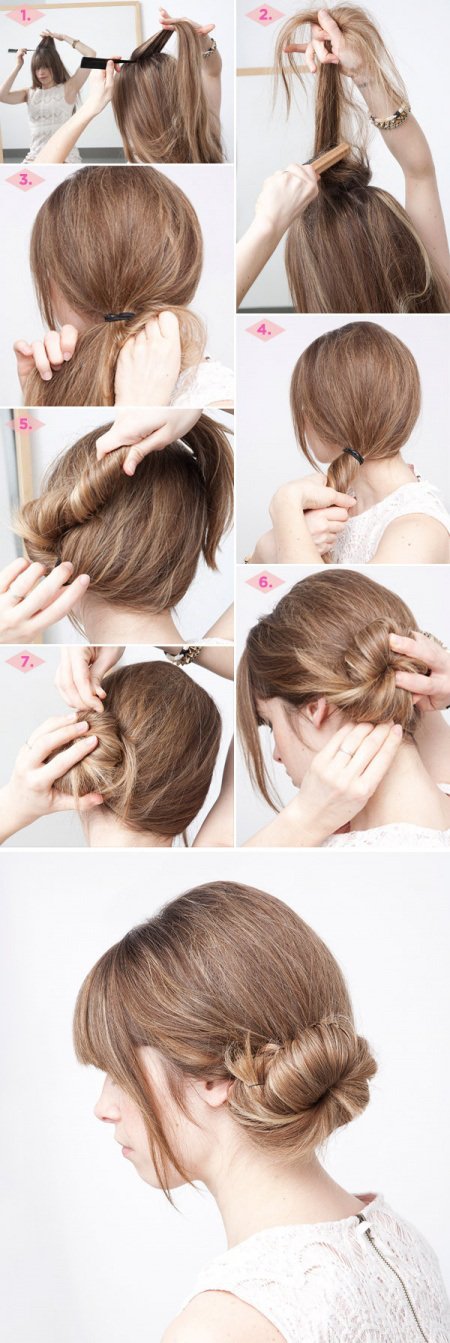 1.

2.

3.

4.

5.

6.

7.