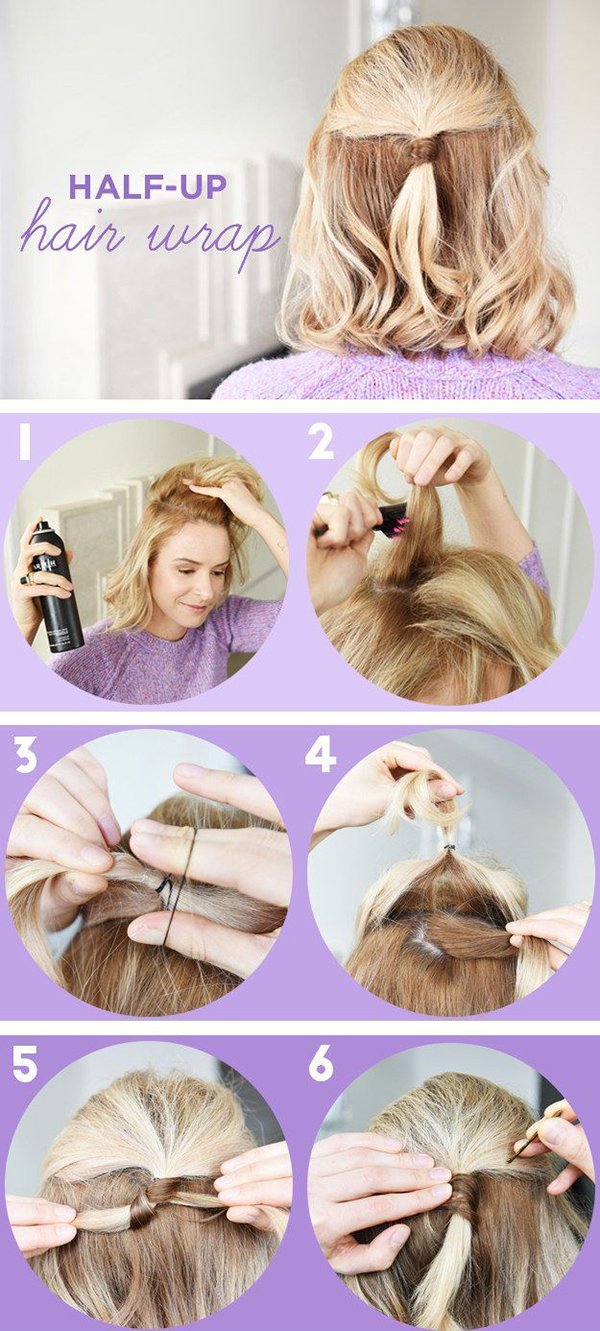 HALF-UP
hair wrap

1

2

3

4

5

6