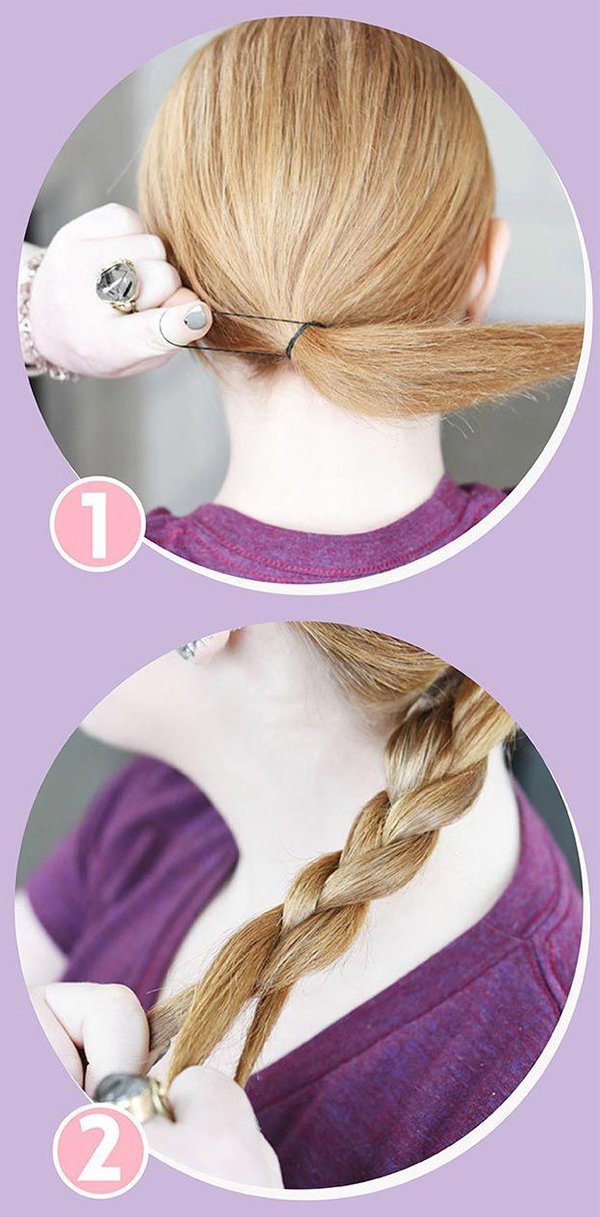 1

2