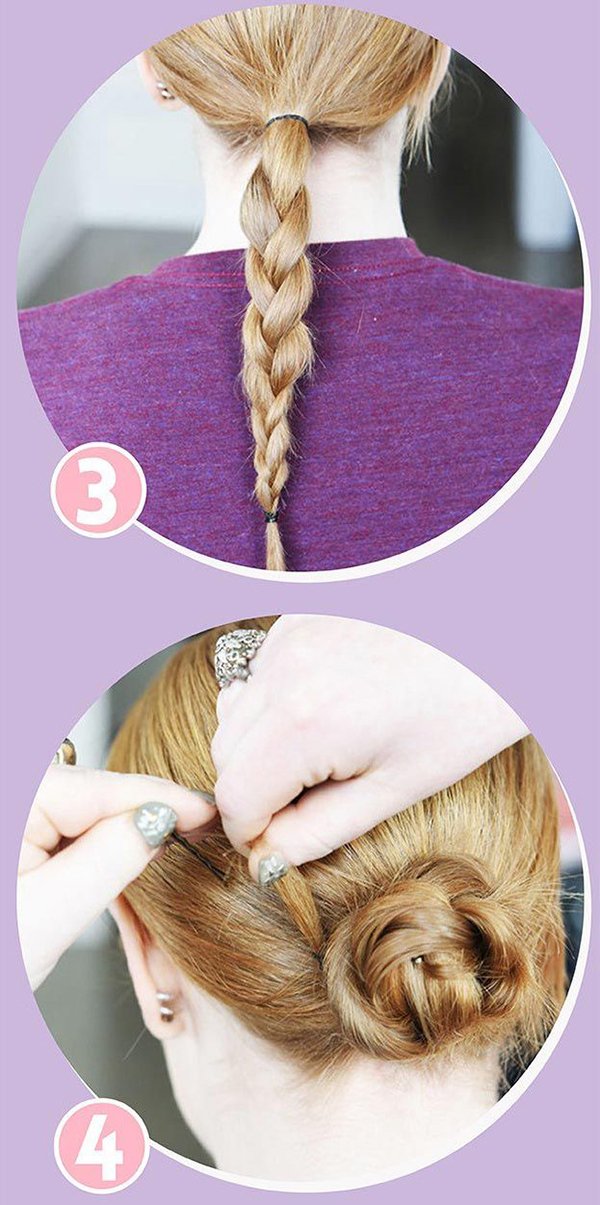 3

4