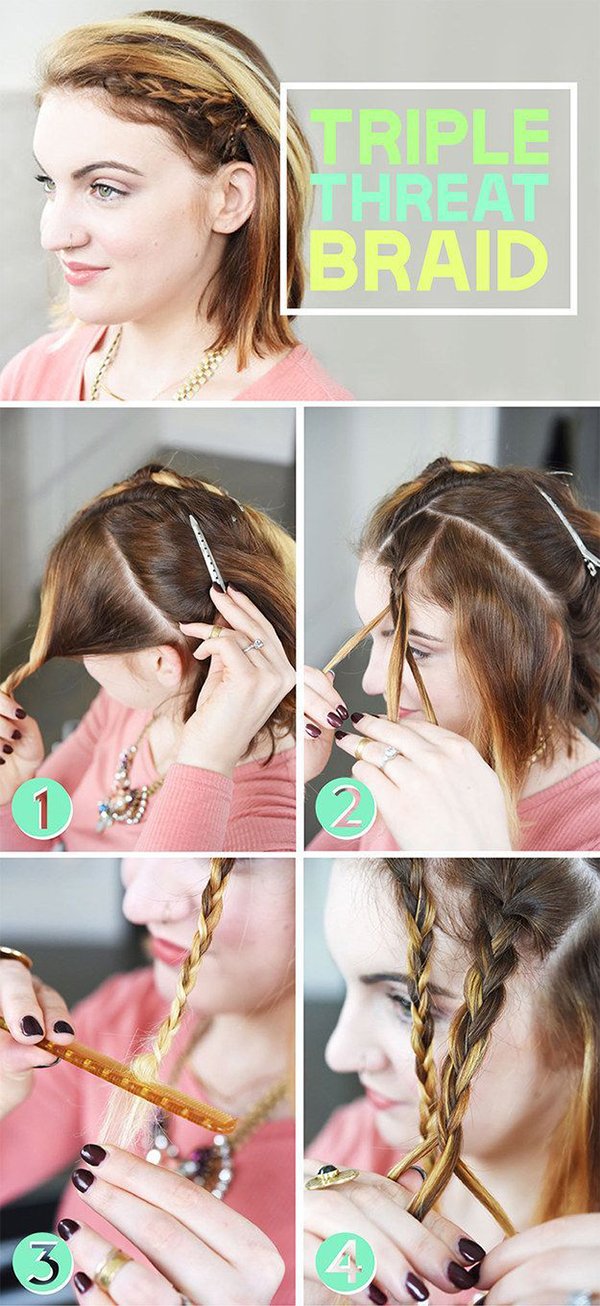 TRIPLE THREAT BRAID

1

2

3

4