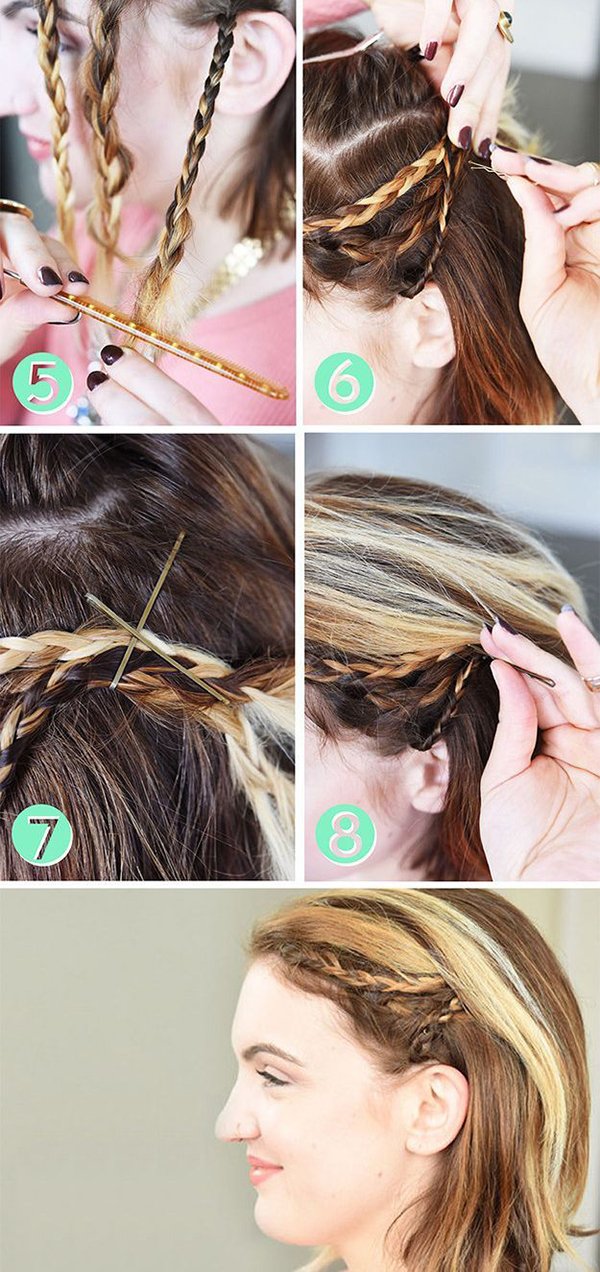 5

6

7

8