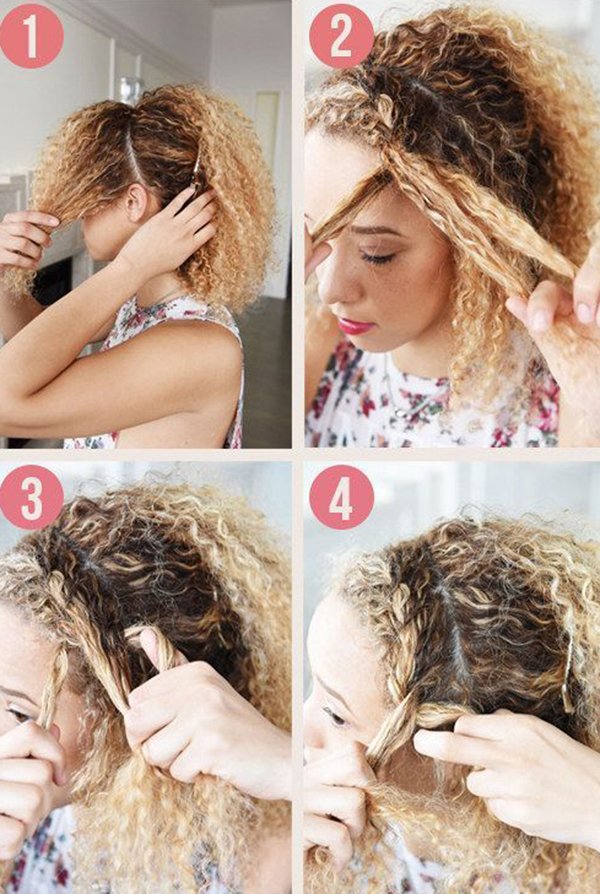 1
2
3
4