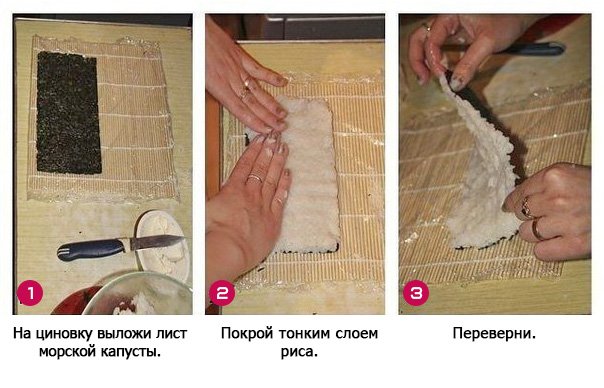 1

На циновку выложи лист морской капусты.

2

Покрой тонким слоем риса.

3

Переверни.