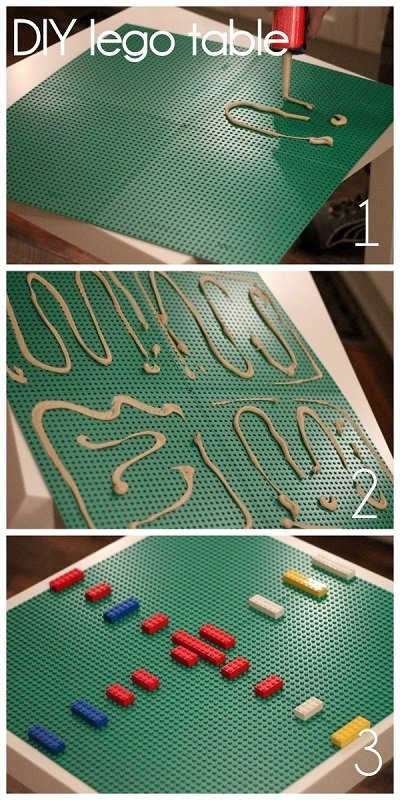 DIY lego table

1

2

3