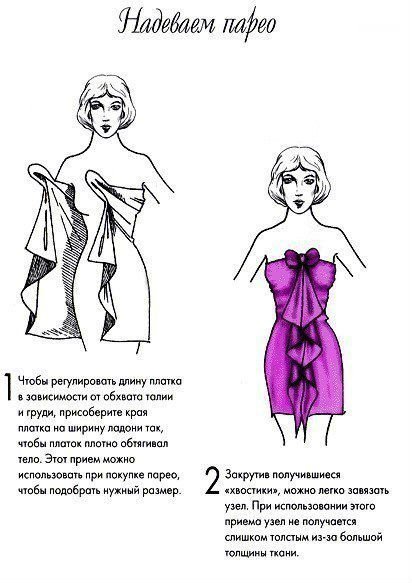 Надеваем парео

1 Чтобы регулировать длину платка в зависимости от обхвата талии и груди, присоберите края платка на ширину ладони так, чтобы платок плотно обтягивал тело. Этот прием можно использовать при покупке парео, чтобы подобрать нужный размер.

2 Закрутив получившиеся «хвостики», можно легко завязать узел. При использовании этого приема узел не получается слишком толстым из-за большой толщины ткани.