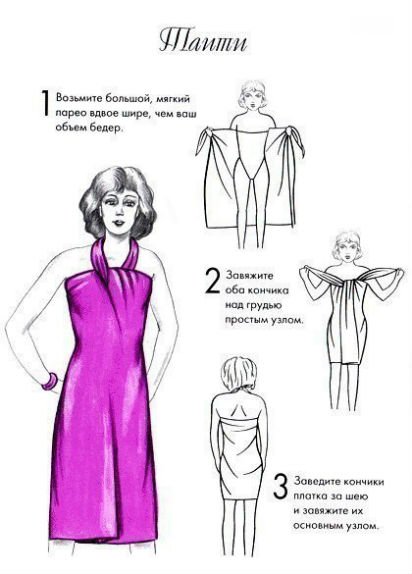 Таити

1 Возьмите большой, мягкий парео вдвое шире, чем ваш объем бедер.

2 Завяжите оба кончика над грудью простым узлом.

3 Заведите кончики платка за шею и завяжите их основным узлом.