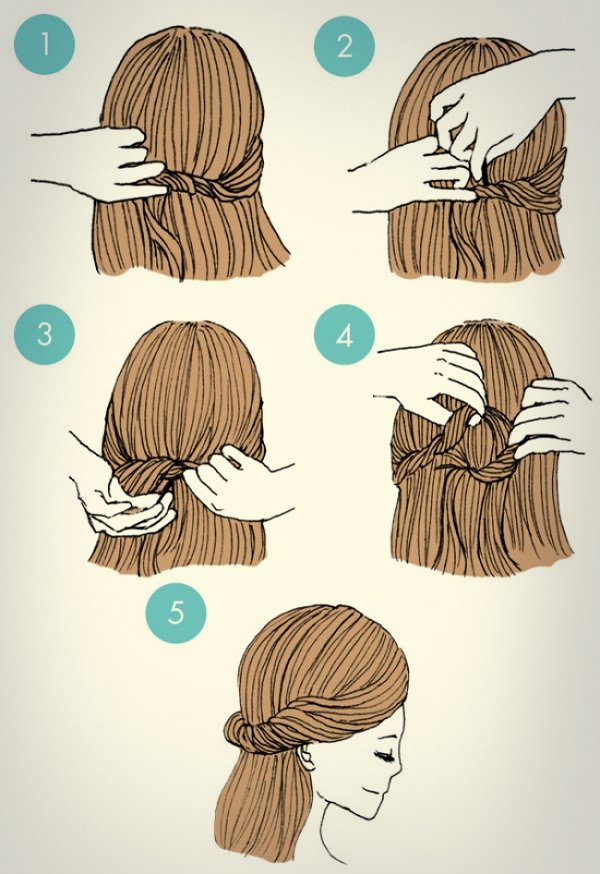 1
2
3
4
5