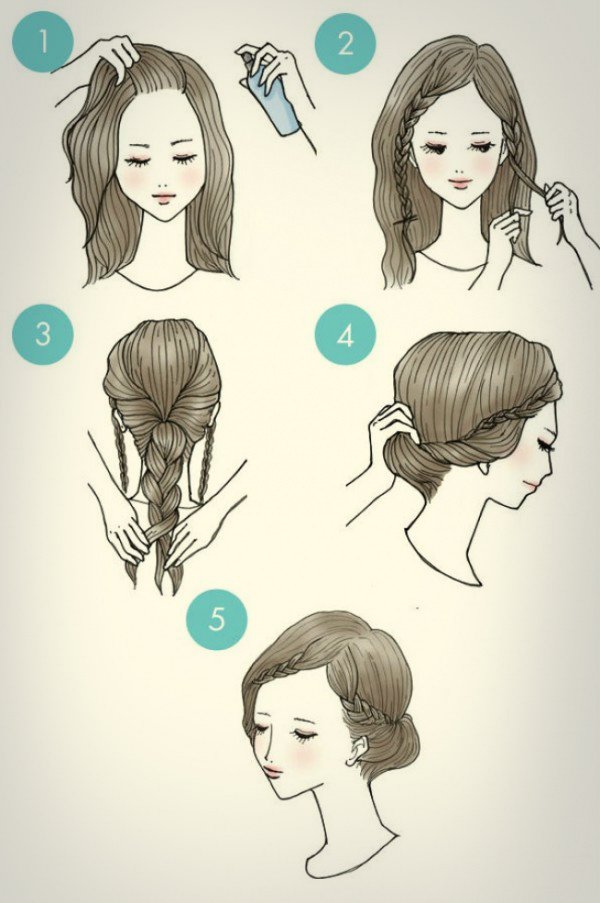 1

2

3

4

5