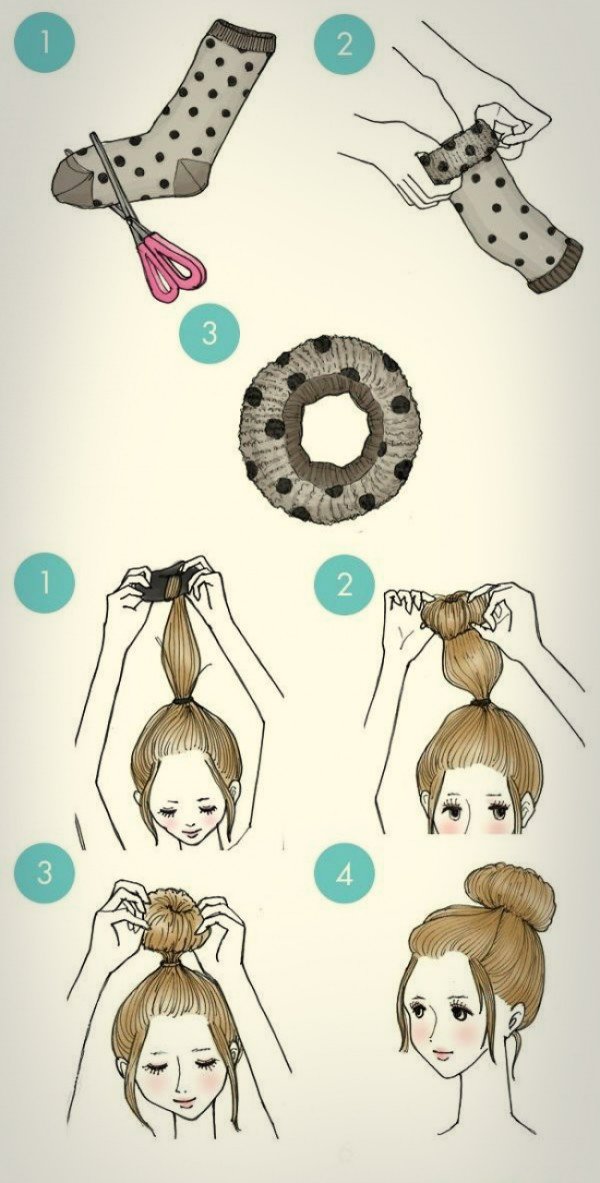 1

2

3

1

2

3

4