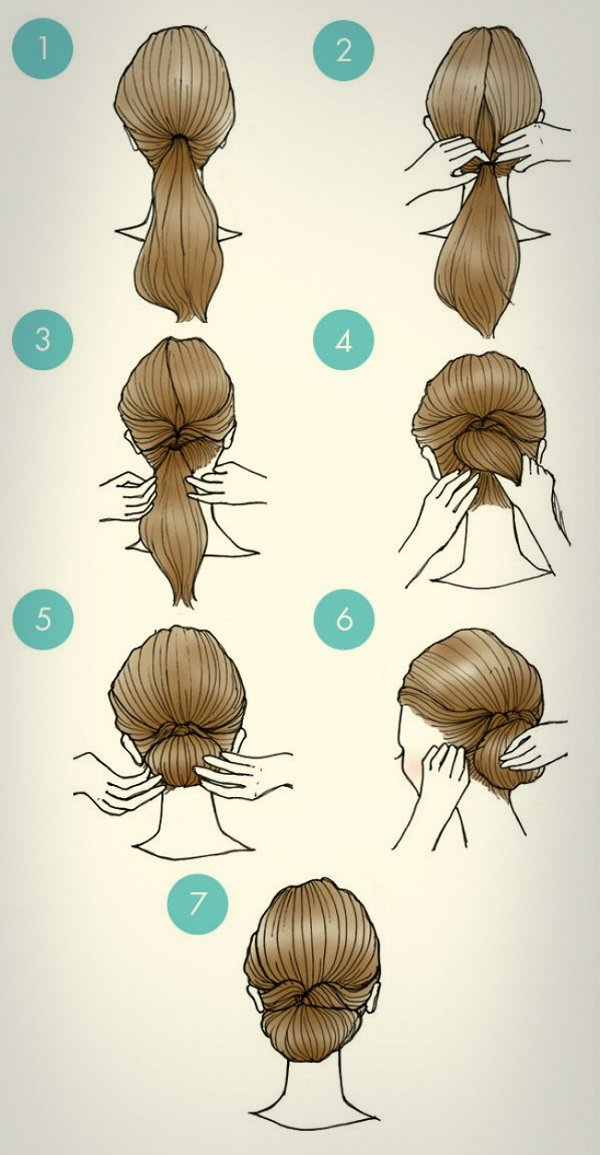 1
2
3
4
5
6
7