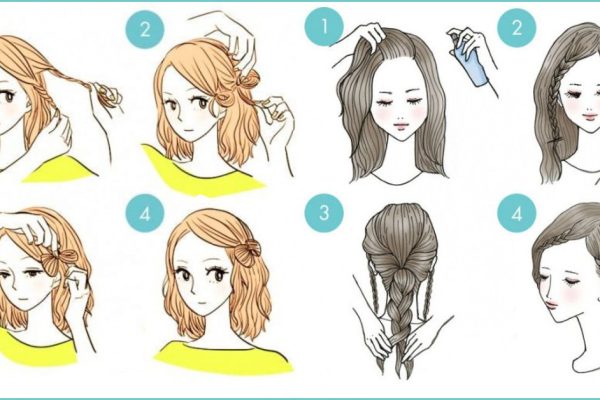 2

4

1

2

3

4