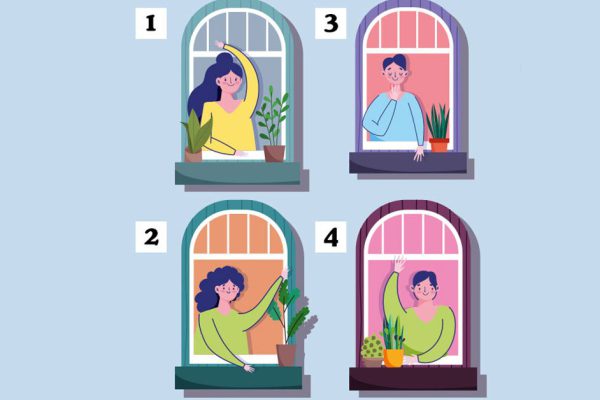 1

3

2

4