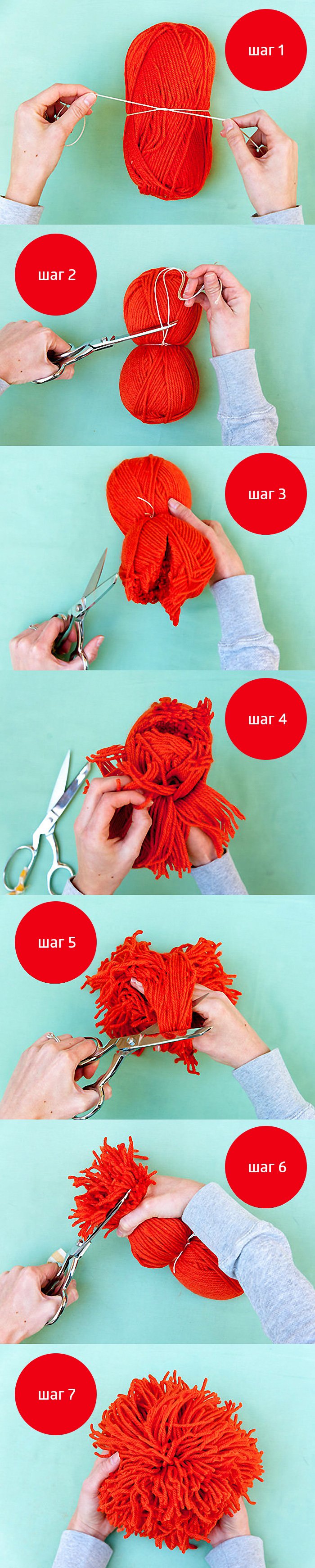 шаг 1

шаг 2

шаг 3

шаг 4

шаг 5

шаг 6

шаг 7