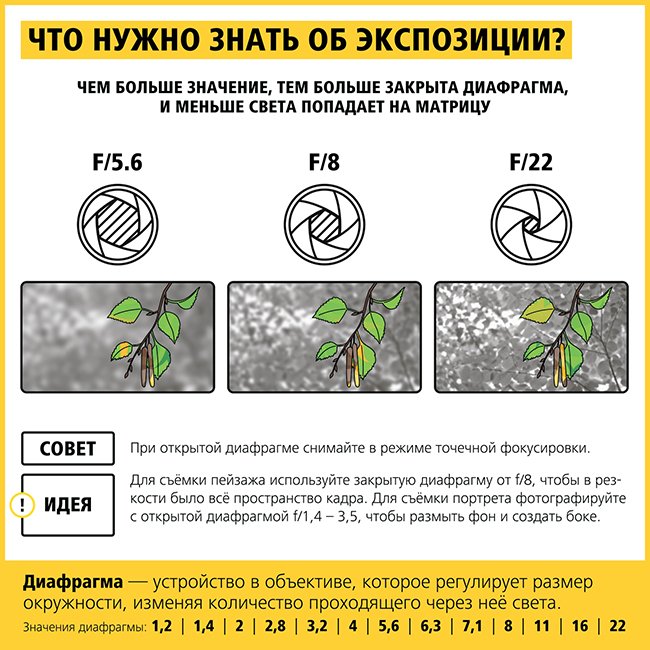 ЧТО НУЖНО ЗНАТЬ ОБ ЭКСПОЗИЦИИ?

ЧЕМ БОЛЬШЕ ЗНАЧЕНИЕ, ТЕМ БОЛЬШЕ ЗАКРЫТА ДИАФРАГМА, И МЕНЬШЕ СВЕТА ПОПАДАЕТ НА МАТРИЦУ

F/5.6

F/8

F/22

СОВЕТ

При открытой диафрагме снимайте в режиме точечной фокусировки.

! ИДЕЯ

Для съёмки пейзажа используйте закрытую диафрагму от f/8, чтобы в резкости было всё пространство кадра. Для съёмки портрета фотографируйте с открытой диафрагмой f/1,4 – 3,5, чтобы размыть фон и создать боке.

Диафрагма — устройство в объективе, которое регулирует размер окружности, изменяя количество проходящего через неё света.

Значения диафрагмы: 1,2 | 1,4 | 2 | 2,8 | 3,2 | 4 | 5,6 | 6,3 | 7,1 | 8 | 11 | 16 | 22