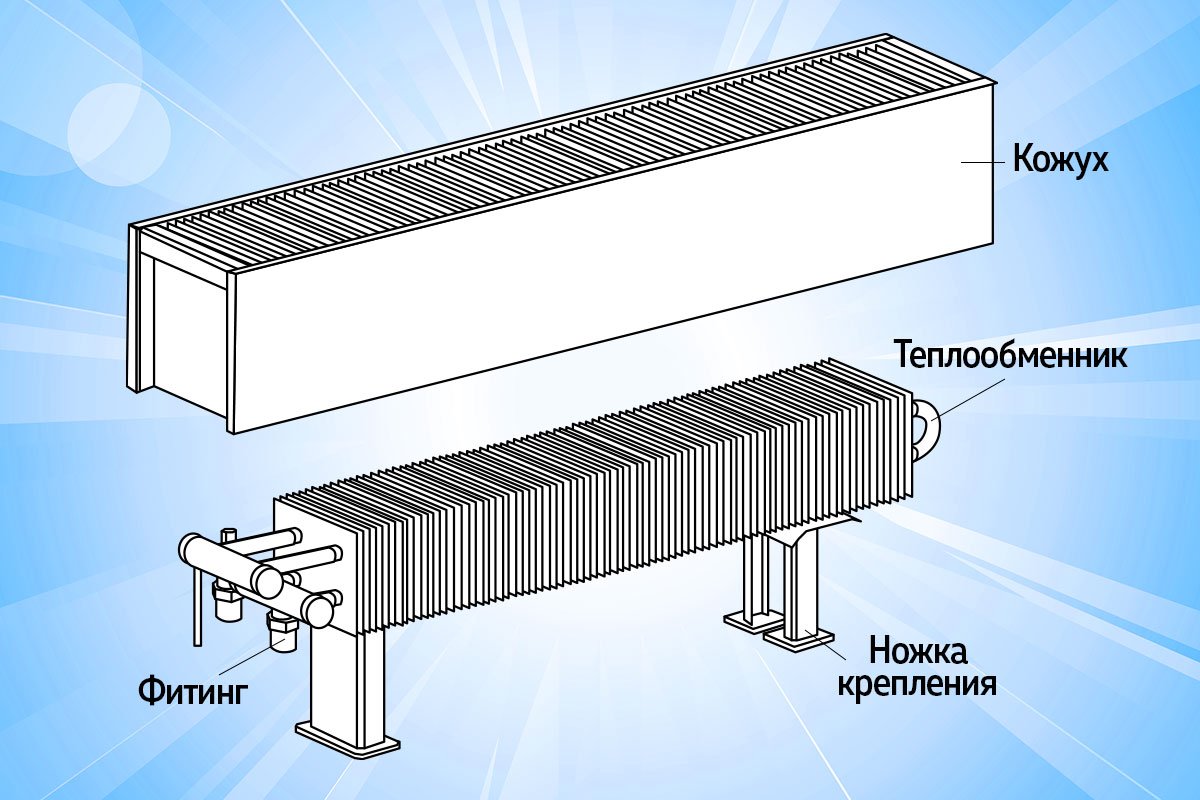 Кожух

Теплообменник

Фитинг

Ножка крепления