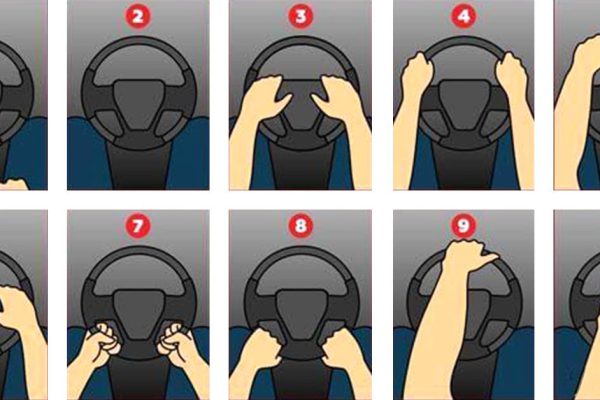 2

3

4

7

8

9