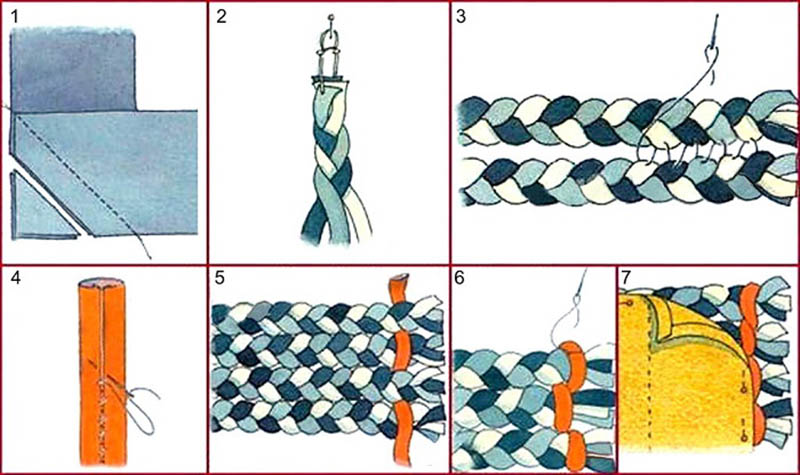 1

2

3

4

5

6

7